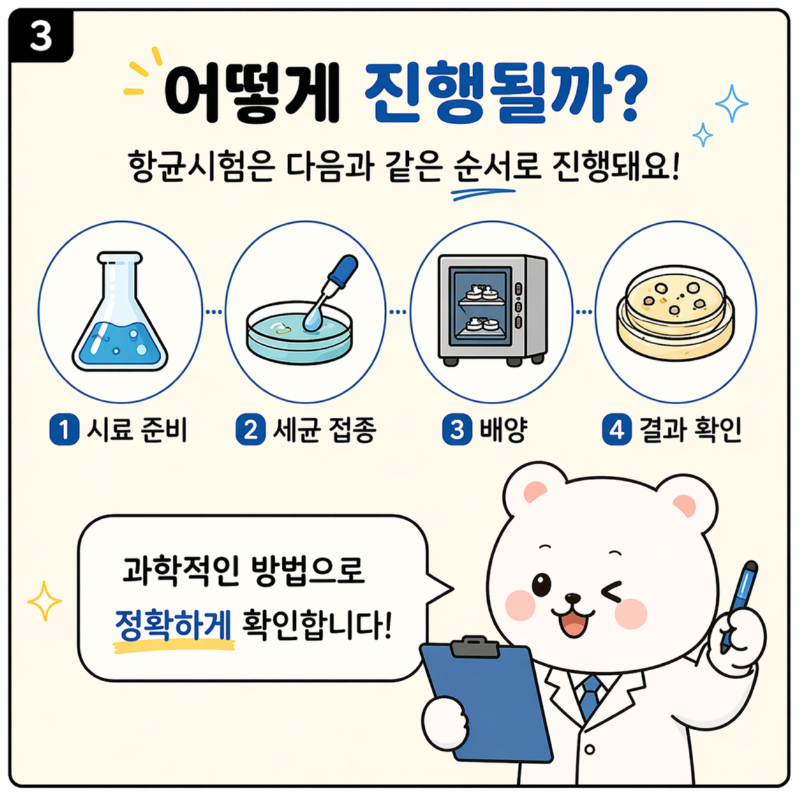 3

어떻게 진행될까?

항균시험은 다음과 같은 순서로 진행돼요!

1 시료 준비

2 세균 접종

3 배양

4 결과 확인

과학적인 방법으로
정확하게 확인합니다!