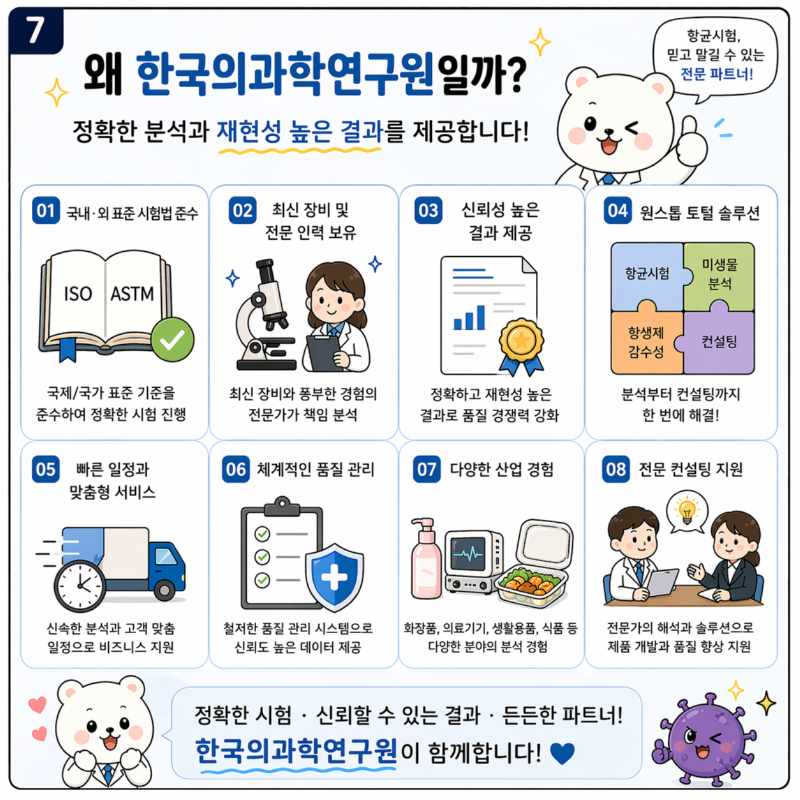 7

왜 한국의과학연구원일까?

정확한 분석과 재현성 높은 결과를 제공합니다!

항균시험, 믿고 맡길 수 있는 전문 파트너!

01 국내·외 표준 시험법 준수

ISO ASTM

국제/국가 표준 기준을 준수하여 정확한 시험 진행

02 최신 장비 및 전문 인력 보유

최신 장비와 풍부한 경험의 전문가가 책임 분석

03 신뢰성 높은 결과 제공

정확하고 재현성 높은 결과로 품질 경쟁력 강화

04 원스톱 토털 솔루션

항균시험 미생물 분석 항생제 감수성 컨설팅

분석부터 컨설팅까지 한 번에 해결!

05 빠른 일정과 맞춤형 서비스

신속한 분석과 고객 맞춤 일정으로 비즈니스 지원

06 체계적인 품질 관리

철저한 품질 관리 시스템으로 신뢰도 높은 데이터 제공

07 다양한 산업 경험

화장품, 의료기기, 생활용품, 식품 등 다양한 분야의 분석 경험

08 전문 컨설팅 지원

전문가의 해석과 솔루션으로 제품 개발과 품질 향상 지원

정확한 시험 · 신뢰할 수 있는 결과 · 든든한 파트너!
한국의과학연구원이 함께합니다!