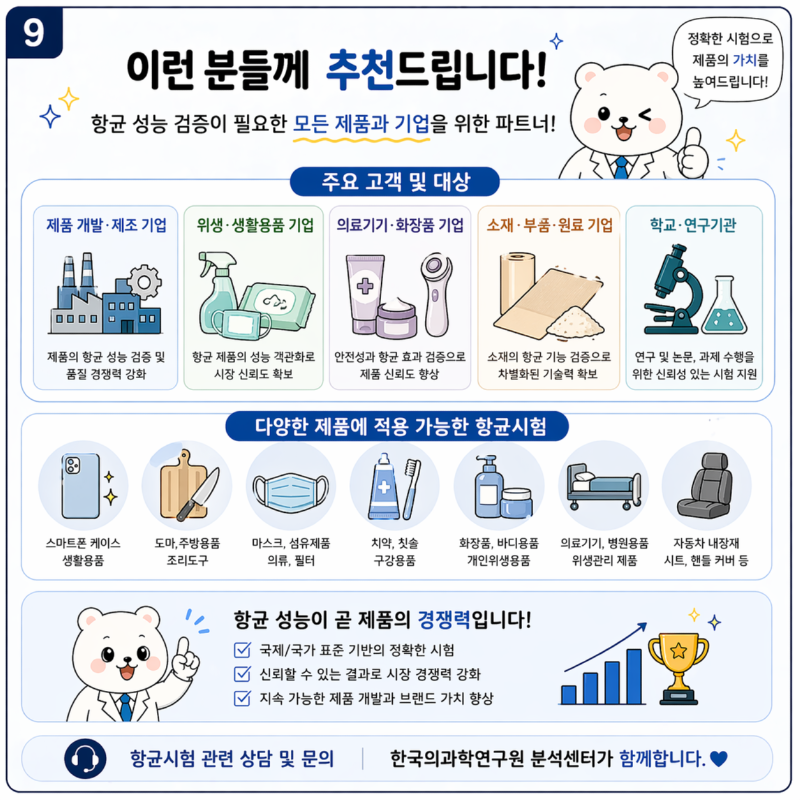 9

이런 분들께 추천드립니다!

항균 성능 검증이 필요한 모든 제품과 기업을 위한 파트너!

정확한 시험으로 제품의 가치를 높여드립니다!

주요 고객 및 대상

제품 개발·제조 기업
제품의 항균 성능 검증 및 품질 경쟁력 강화

위생·생활용품 기업
항균 제품의 성능 객관화로 시장 신뢰도 확보

의료기기·화장품 기업
안전성과 항균 효과 검증으로 제품 신뢰도 향상

소재·부품·원료 기업
소재의 항균 기능 검증으로 차별화된 기술력 확보

학교·연구기관
연구 및 논문, 과제 수행을 위한 신뢰성 있는 시험 지원

다양한 제품에 적용 가능한 항균시험

스마트폰 케이스 생활용품

도마,주방용품 조리도구

마스크, 섬유제품 의류, 필터

치약, 칫솔 구강용품

화장품, 바디용품 개인위생용품

의료기기, 병원용품 위생관리 제품

자동차 내장재 시트, 핸들 커버 등

항균 성능이 곧 제품의 경쟁력입니다!

국제/국가 표준 기반의 정확한 시험

신뢰할 수 있는 결과로 시장 경쟁력 강화

지속 가능한 제품 개발과 브랜드 가치 향상

항균시험 관련 상담 및 문의

한국의과학연구원 분석센터가 함께합니다.